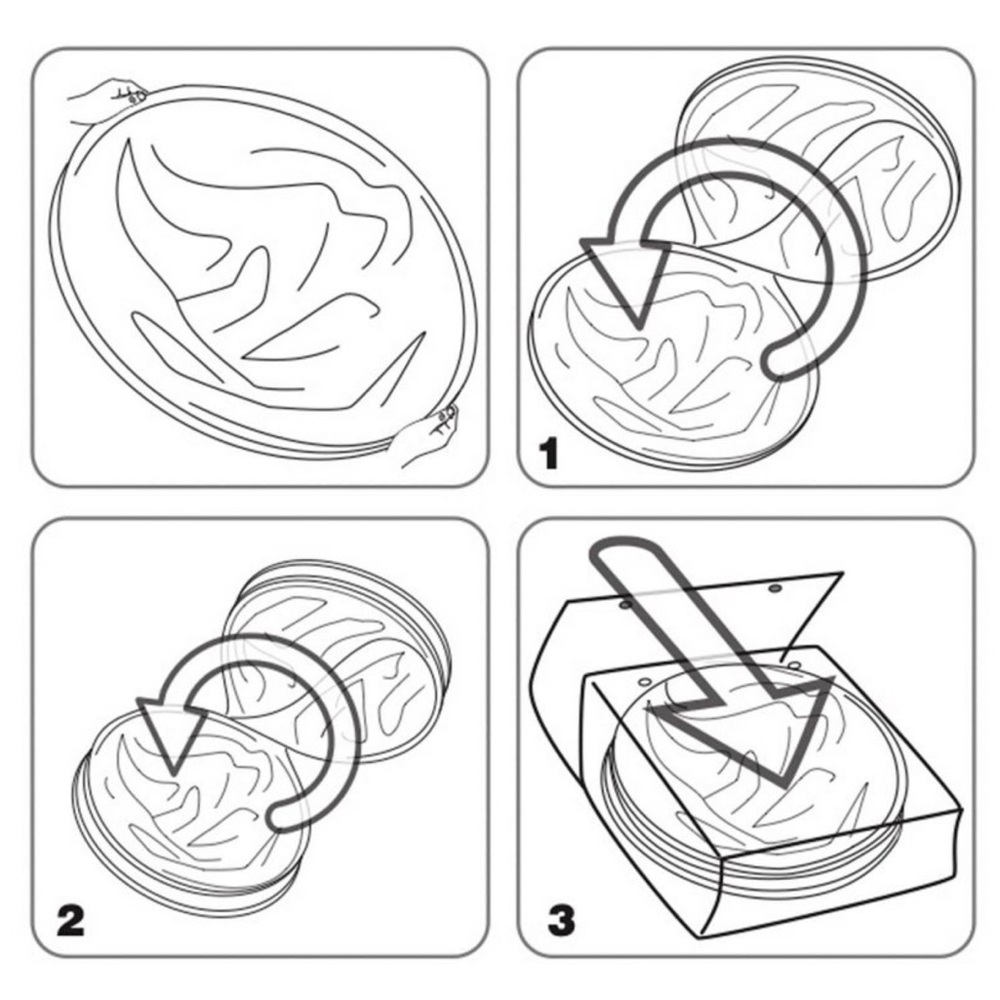 1

2

3